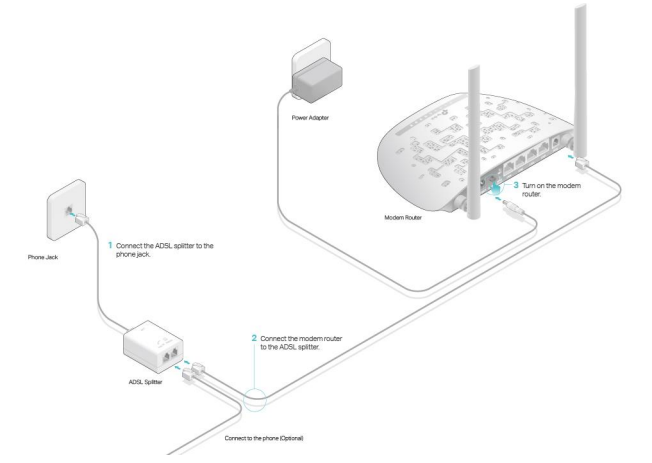 Power Adapter

3 Turn on the modem router.

Modem Router

Phone Jack

1 Connect the ADSL splitter to the phone jack.

2 Connect the modem router to the ADSL splitter.

ADSL Splitter

Connect to the phone (Optional)